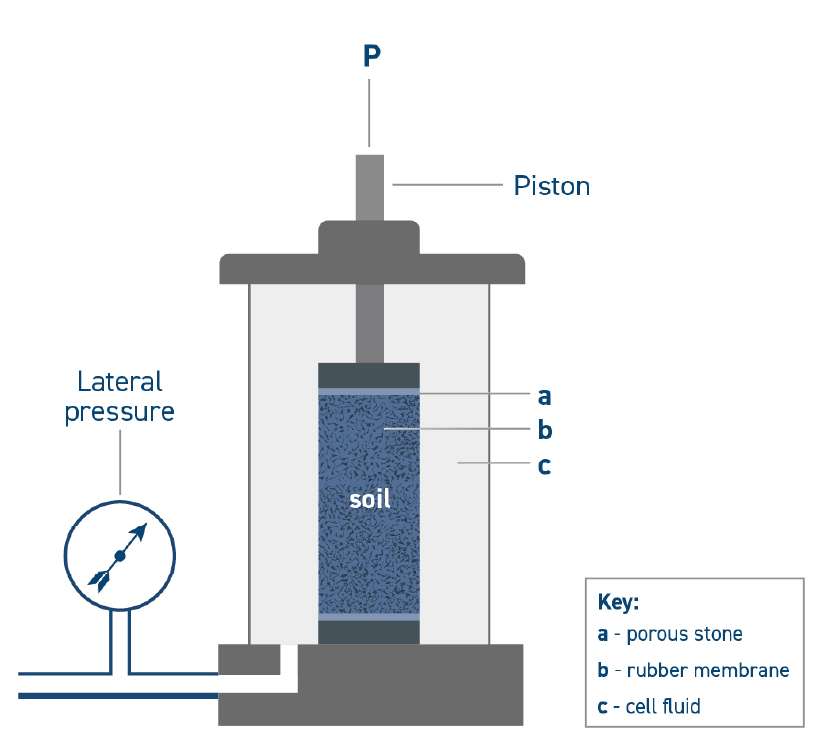 P

Piston

Lateral pressure

a

b

c

soil

Key:
a - porous stone
b - rubber membrane
c - cell fluid