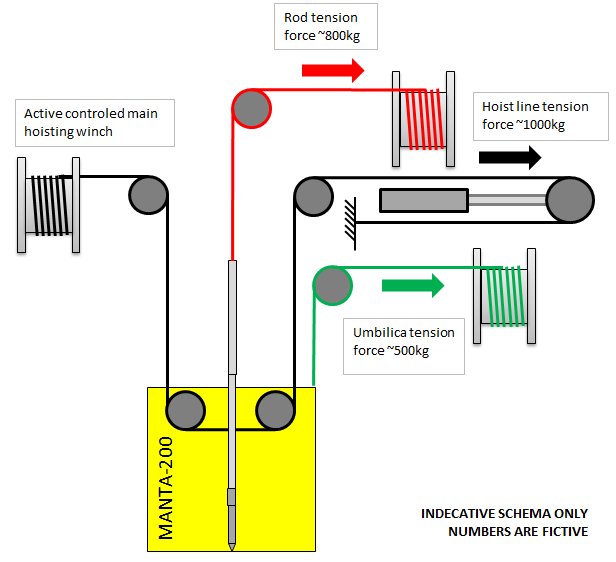 Rod tension force ~800kg

Active controled main hoisting winch

Hoist line tension force ~1000kg

Umbilica tension force ~500kg

MANTA-200

INDECATIVE SCHEMA ONLY
NUMBERS ARE FICTIVE